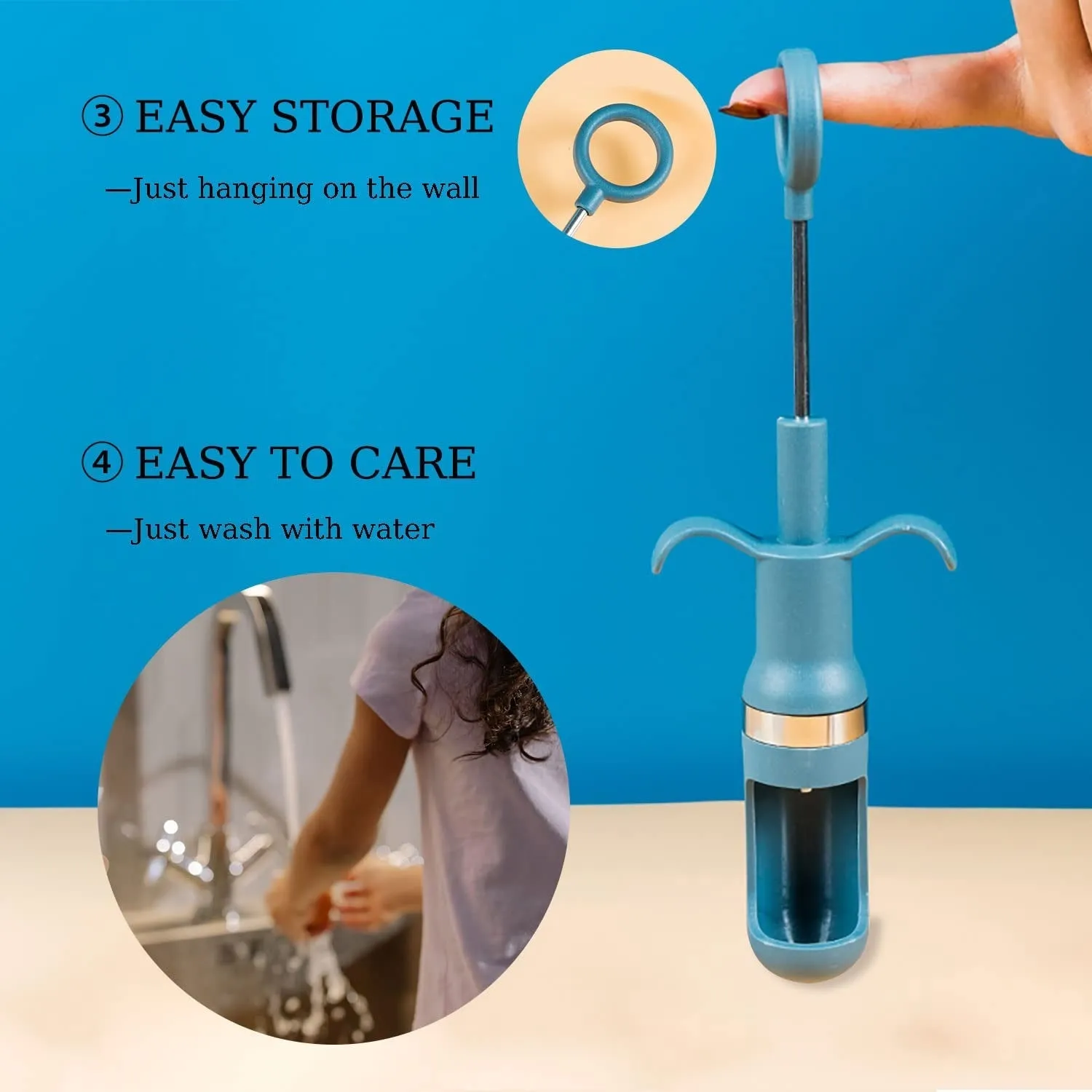 ③ EASY STORAGE

—Just hanging on the wall

④ EASY TO CARE

—Just wash with water