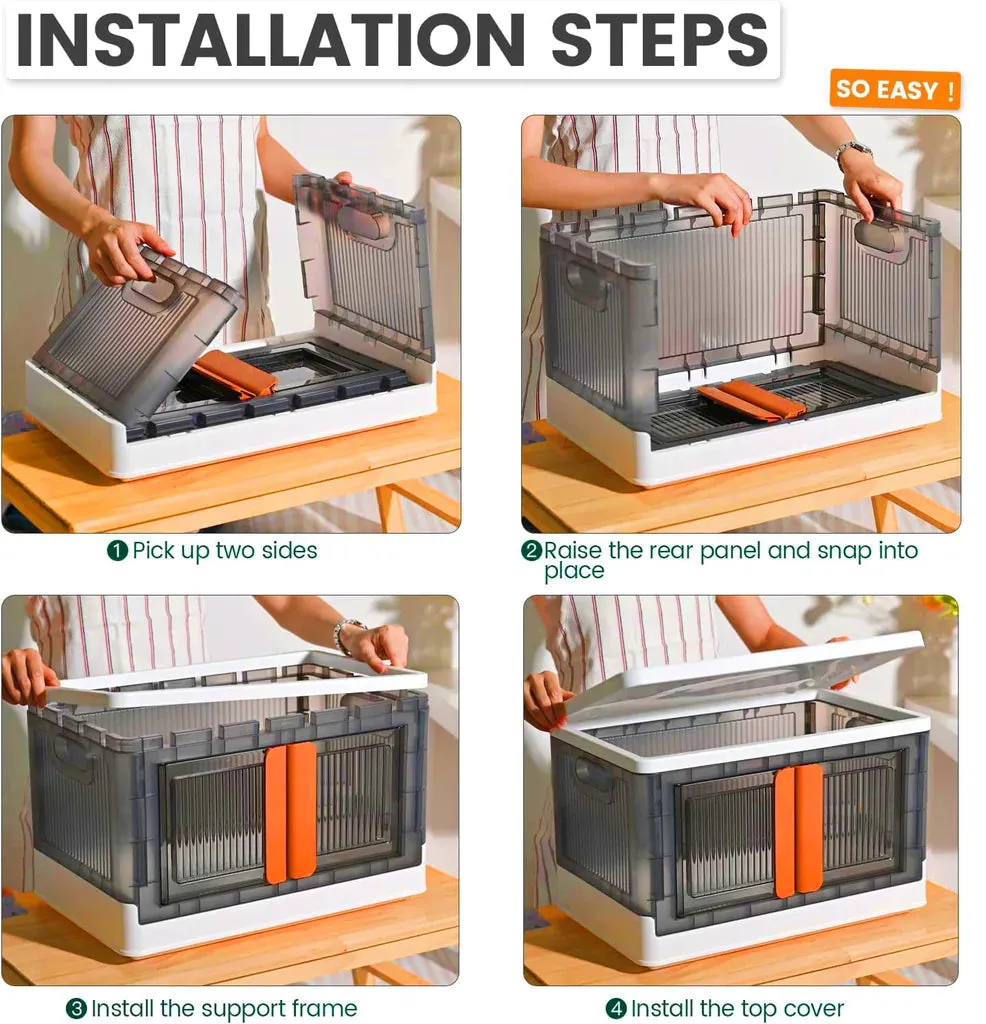 INSTALLATION STEPS

SO EASY !

❶ Pick up two sides

❷ Raise the rear panel and snap into place

❸ Install the support frame

❹ Install the top cover