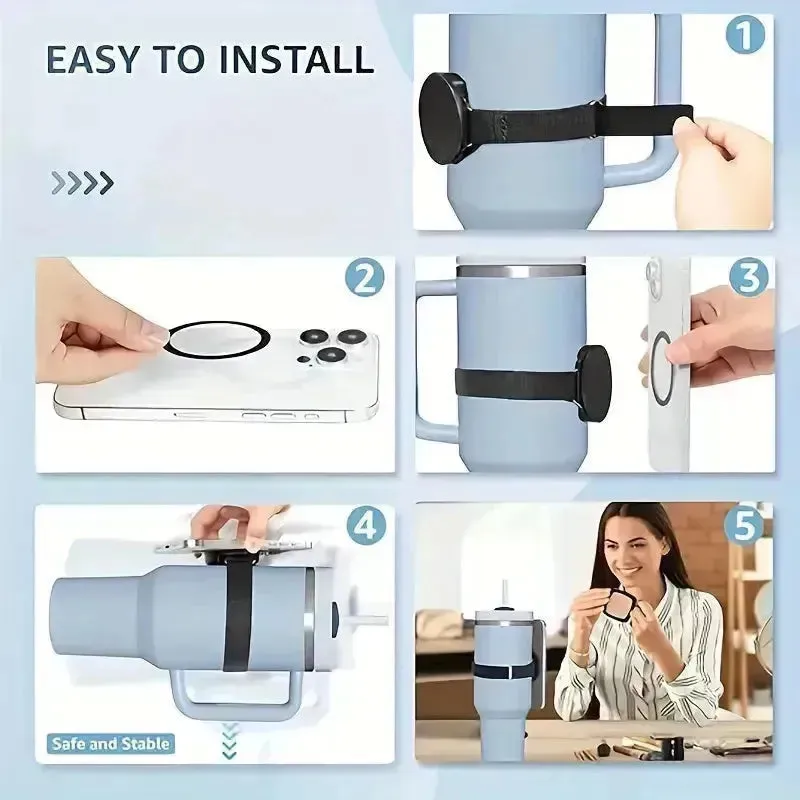 EASY TO INSTALL

1

2

3

4

Safe and Stable

5